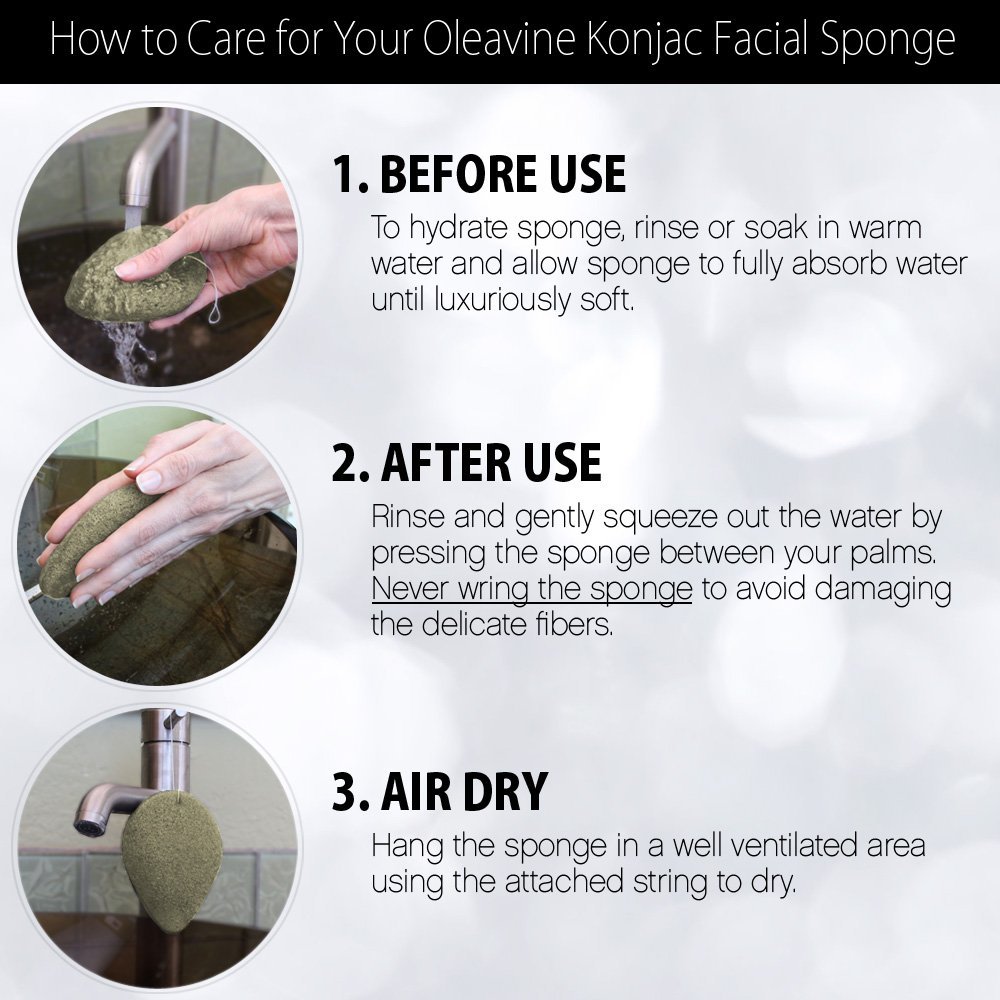 How to Care for Your Oleavine Konjac Facial Sponge

1. BEFORE USE

To hydrate sponge, rinse or soak in warm water and allow sponge to fully absorb water until luxuriously soft.

2. AFTER USE

Rinse and gently squeeze out the water by pressing the sponge between your palms. Never wring the sponge to avoid damaging the delicate fibers.

3. AIR DRY

Hang the sponge in a well ventilated area using the attached string to dry.